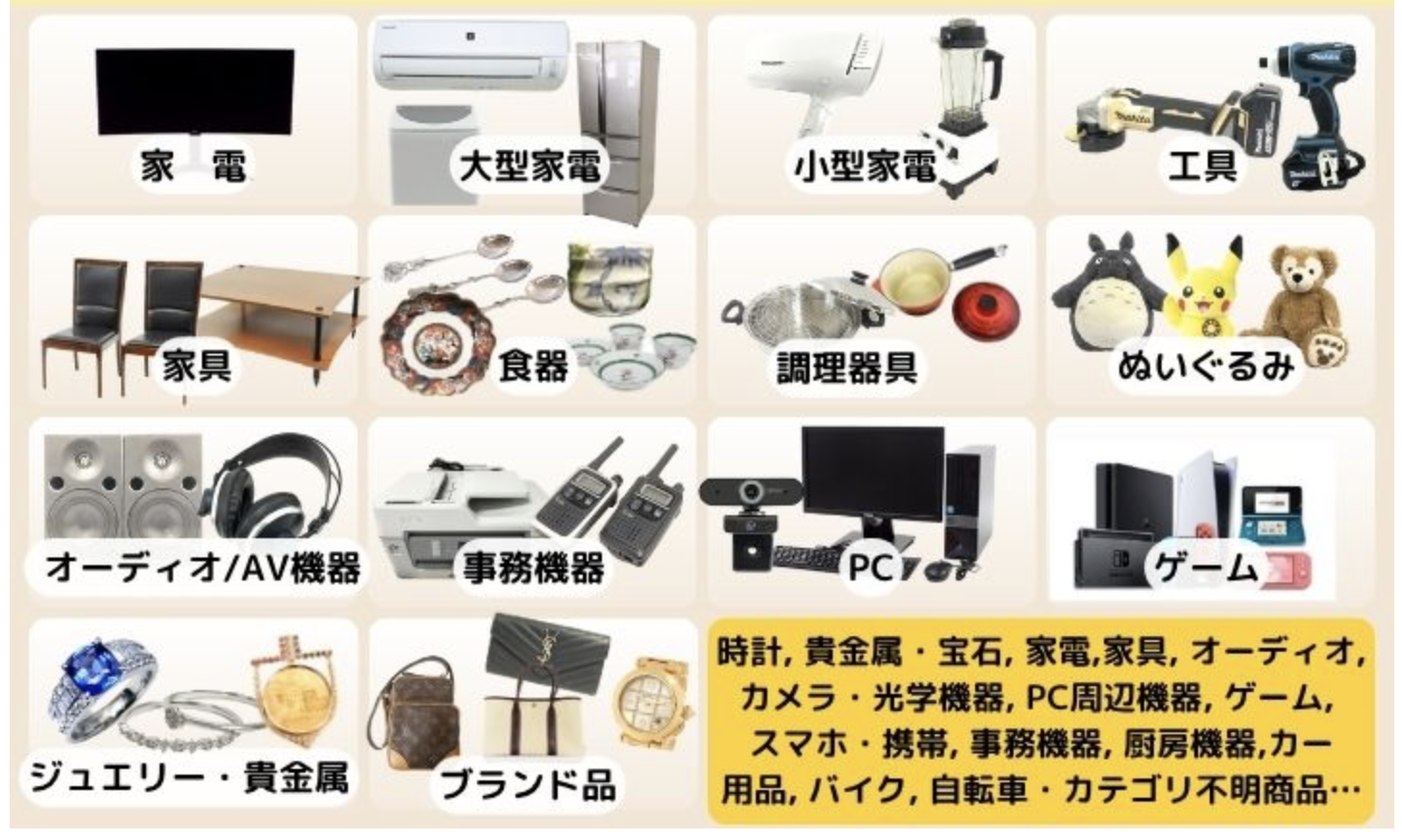 家　電

大型家電

小型家電

工具

家具

食器

調理器具

ぬいぐるみ

オーディオ/AV機器

事務機器

PC

ゲーム

ジュエリー・貴金属

ブランド品

時計, 貴金属・宝石, 家電,家具, オーディオ, カメラ・光学機器, PC周辺機器, ゲーム, スマホ・携帯, 事務機器, 厨房機器,カー用品, バイク, 自転車・カテゴリ不明商品…